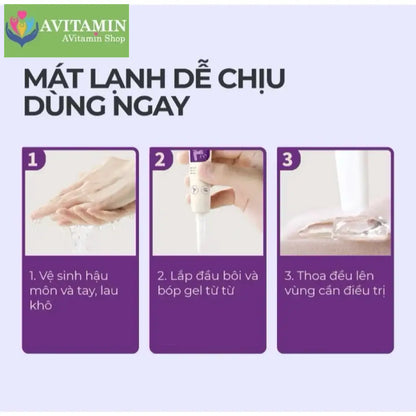 AVITAMIN
AVitamin Shop

MÁT LẠNH DỄ CHỊU DÙNG NGAY

1
1. Vệ sinh hậu môn và tay, lau khô

2
2. Lắp đầu bôi và bóp gel từ từ

3
3. Thoa đều lên vùng cần điều trị